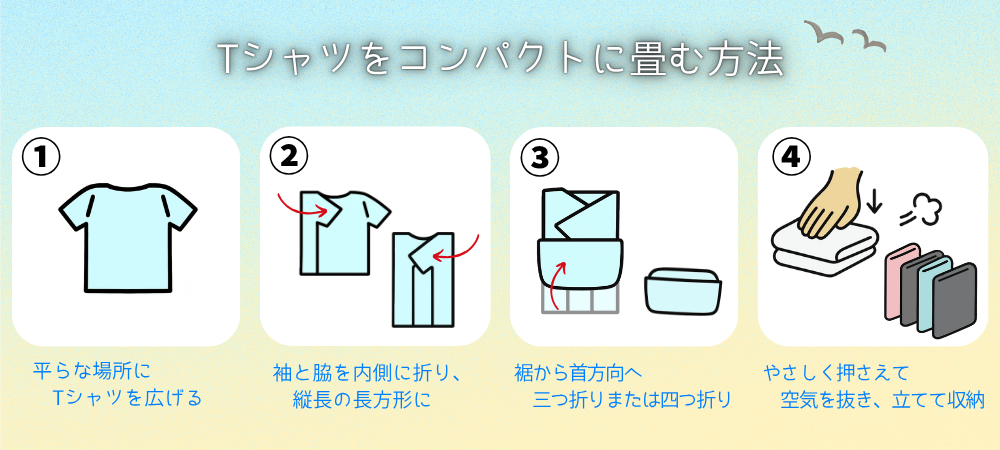 Tシャツをコンパクトに畳む方法

①

平らな場所に
Tシャツを広げる

②

袖と脇を内側に折り、
縦長の長方形に

③

裾から首方向へ
三つ折りまたは四つ折り

④

やさしく押さえて
空気を抜き、立てて収納